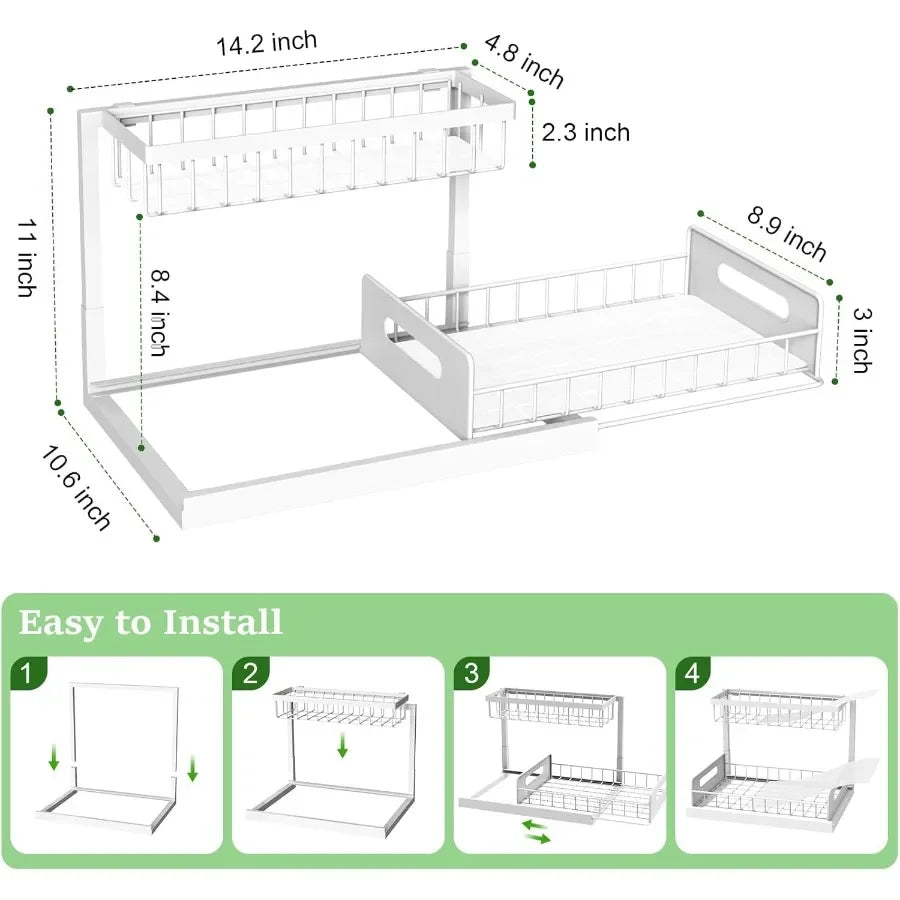 14.2 inch
4.8 inch
2.3 inch
11 inch
8.4 inch
8.9 inch
3 inch
10.6 inch

Easy to Install

1
2
3
4